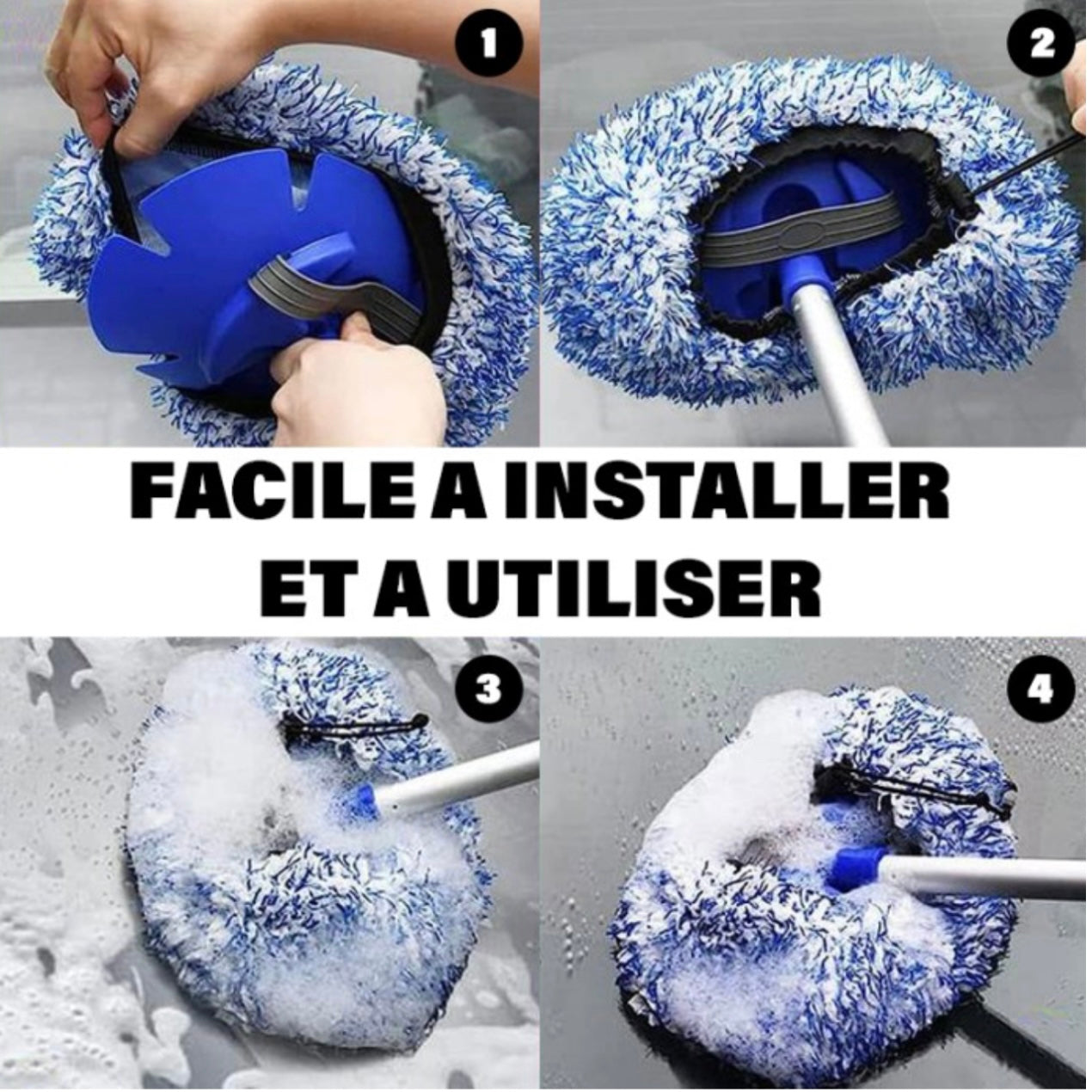 1

2

FACILE A INSTALLER
ET A UTILISER

3

4